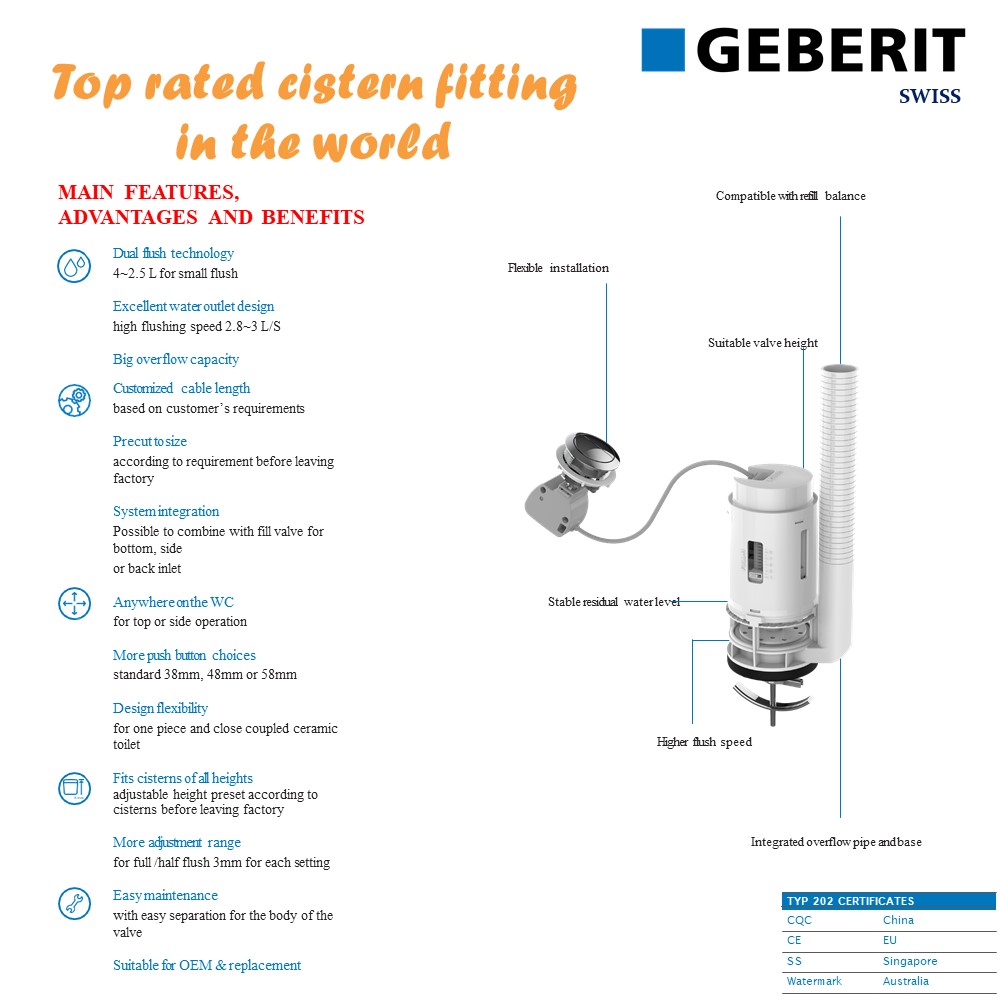 GEBERIT
SWISS

Top rated cistern fitting in the world

MAIN FEATURES, ADVANTAGES AND BENEFITS

Dual flush technology
4~2.5 L for small flush

Excellent water outlet design
high flushing speed 2.8~3 L/S

Big overflow capacity

Customized cable length
based on customer's requirements

Precut to size
according to requirement before leaving factory

System integration
Possible to combine with fill valve for bottom, side
or back inlet

Anywhere on the WC
for top or side operation

More push button choices
standard 38mm, 48mm or 58mm

Design flexibility
for one piece and close coupled ceramic toilet

Fits cisterns of all heights
adjustable height preset according to cisterns before leaving factory

More adjustment range
for full /half flush 3mm for each setting

Easy maintenance
with easy separation for the body of the valve

Suitable for OEM & replacement

Compatible with refill balance

Flexible installation

Suitable valve height

Stable residual water level

Higher flush speed

Integrated overflow pipe and base

| TYP 202 CERTIFICATES | |
|---|---|
| CQC | China |
| CE | EU |
| SS | Singapore |
| Watermark | Australia |