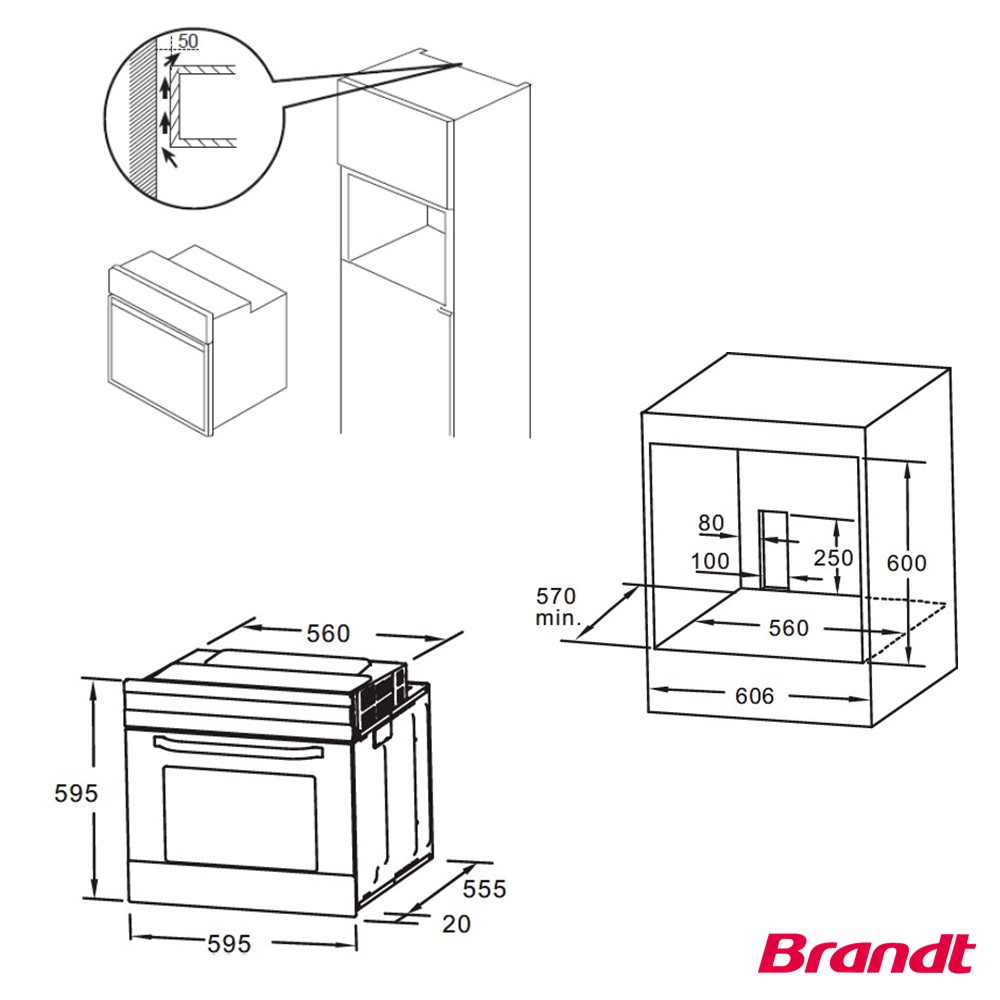 50

80
100
250
600
570
min.
560
606

560
595
555
20
595

Brandt