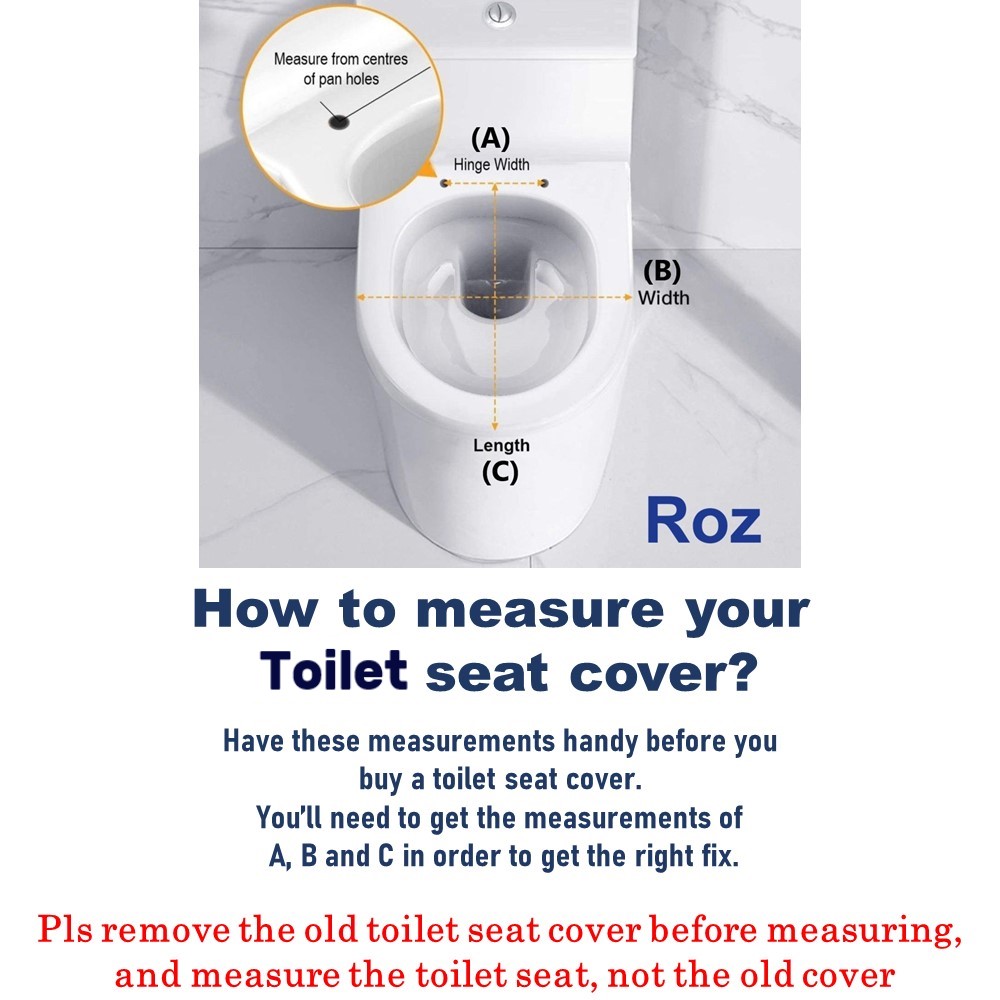 Measure from centres of pan holes

(A)
Hinge Width

(B)
Width

Length
(C)

Roz

How to measure your Toilet seat cover?

Have these measurements handy before you buy a toilet seat cover.
You'll need to get the measurements of A, B and C in order to get the right fix.

Pls remove the old toilet seat cover before measuring, and measure the toilet seat, not the old cover